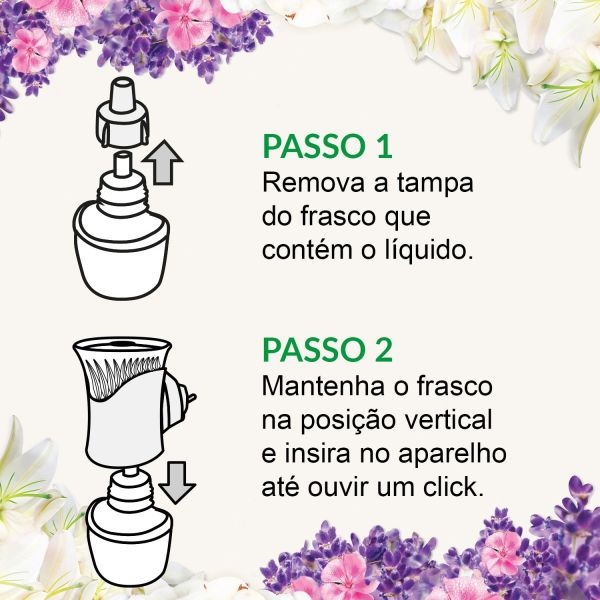 PASSO 1
Remova a tampa do frasco que contém o líquido.

PASSO 2
Mantenha o frasco na posição vertical e insira no aparelho até ouvir um click.